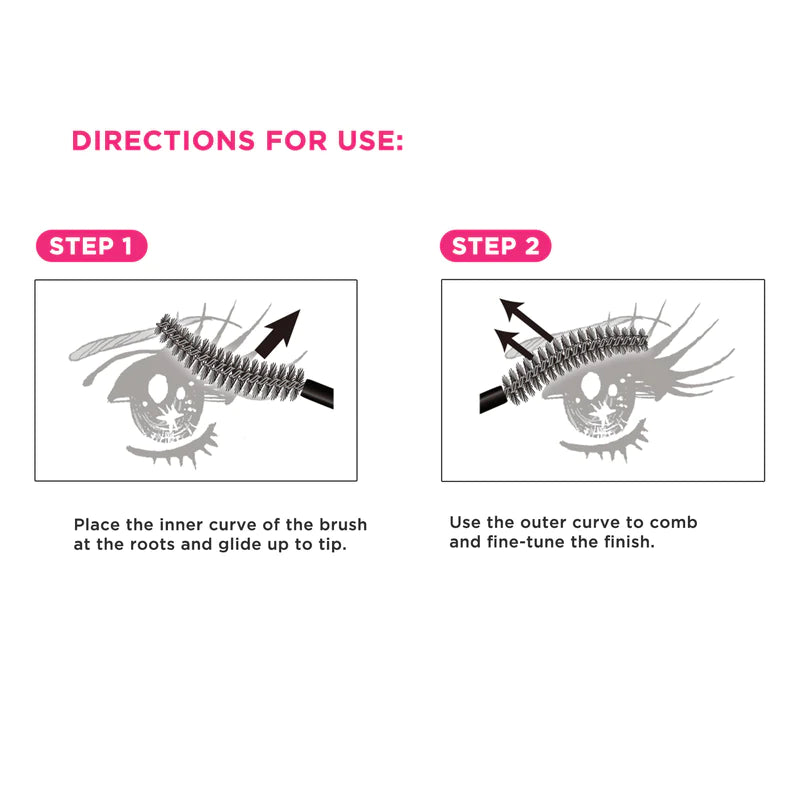 DIRECTIONS FOR USE:

STEP 1

Place the inner curve of the brush at the roots and glide up to tip.

STEP 2

Use the outer curve to comb and fine-tune the finish.