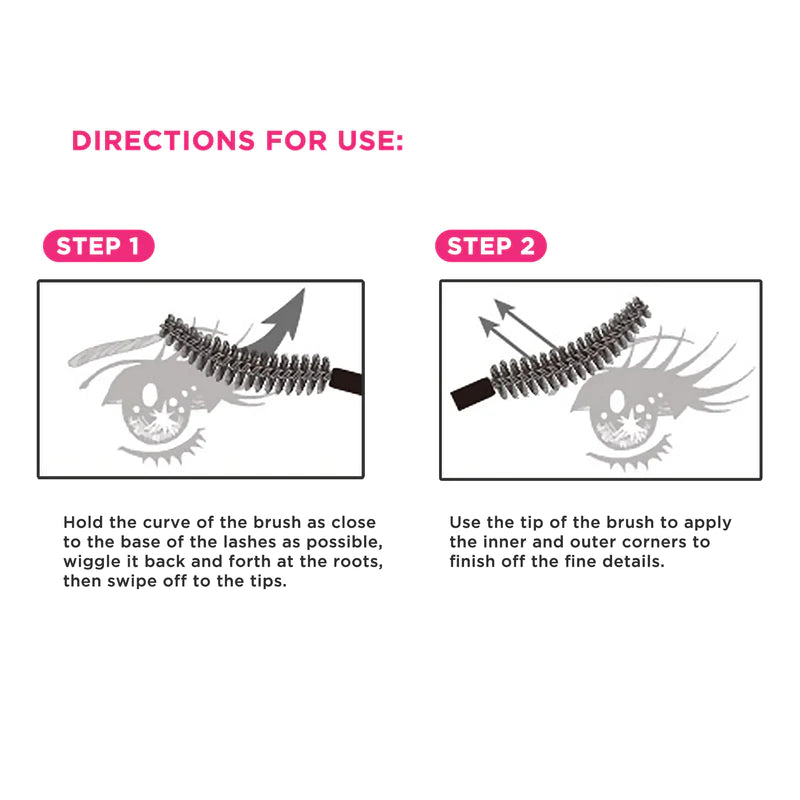 DIRECTIONS FOR USE:

STEP 1

Hold the curve of the brush as close to the base of the lashes as possible, wiggle it back and forth at the roots, then swipe off to the tips.

STEP 2

Use the tip of the brush to apply the inner and outer corners to finish off the fine details.