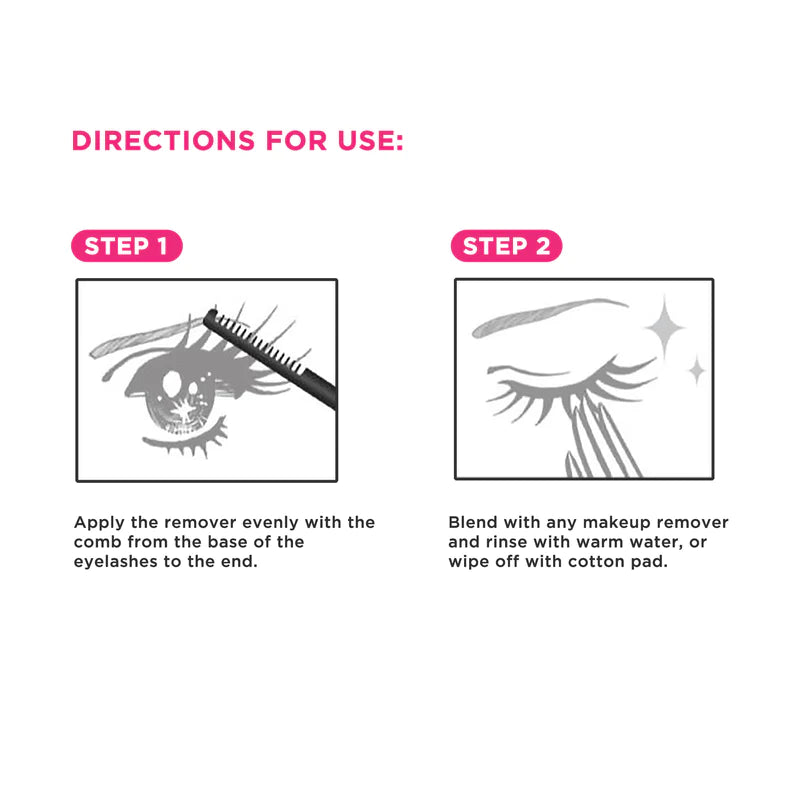 DIRECTIONS FOR USE:

STEP 1

Apply the remover evenly with the comb from the base of the eyelashes to the end.

STEP 2

Blend with any makeup remover and rinse with warm water, or wipe off with cotton pad.