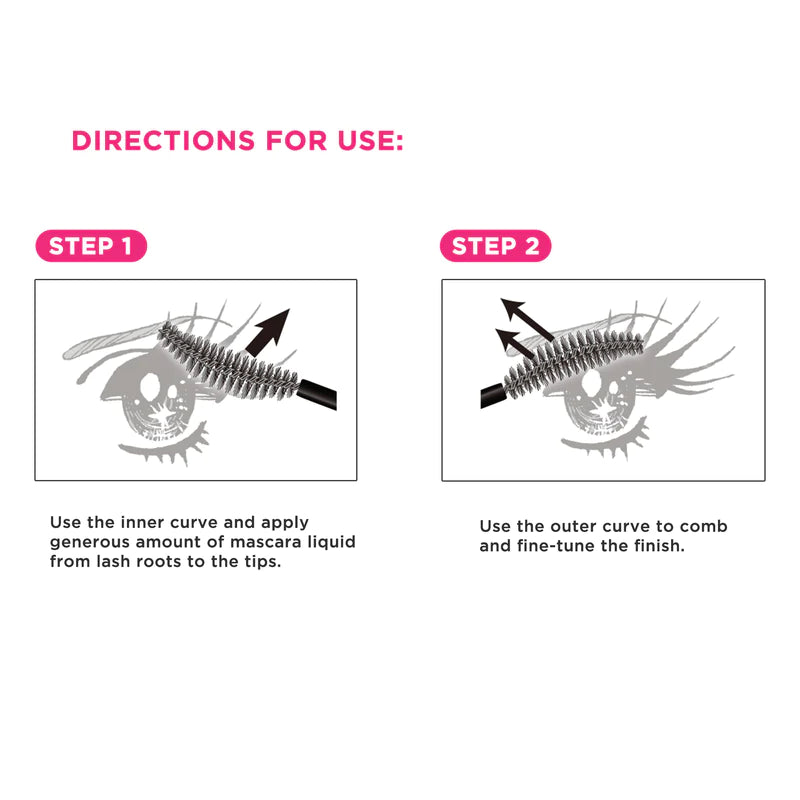 DIRECTIONS FOR USE:

STEP 1

Use the inner curve and apply generous amount of mascara liquid from lash roots to the tips.

STEP 2

Use the outer curve to comb and fine-tune the finish.