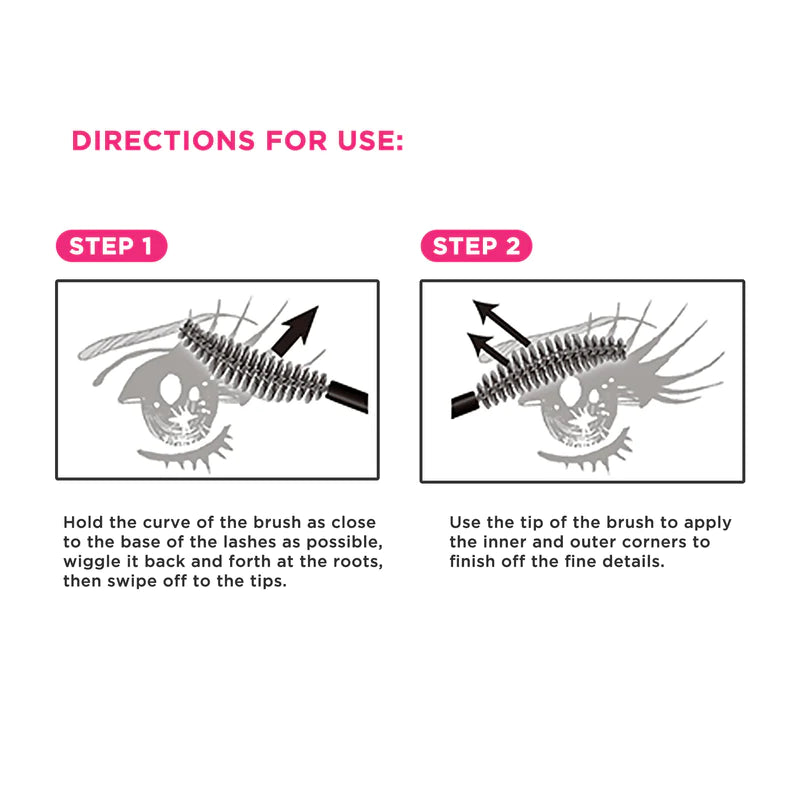 DIRECTIONS FOR USE:

STEP 1

Hold the curve of the brush as close to the base of the lashes as possible, wiggle it back and forth at the roots, then swipe off to the tips.

STEP 2

Use the tip of the brush to apply the inner and outer corners to finish off the fine details.